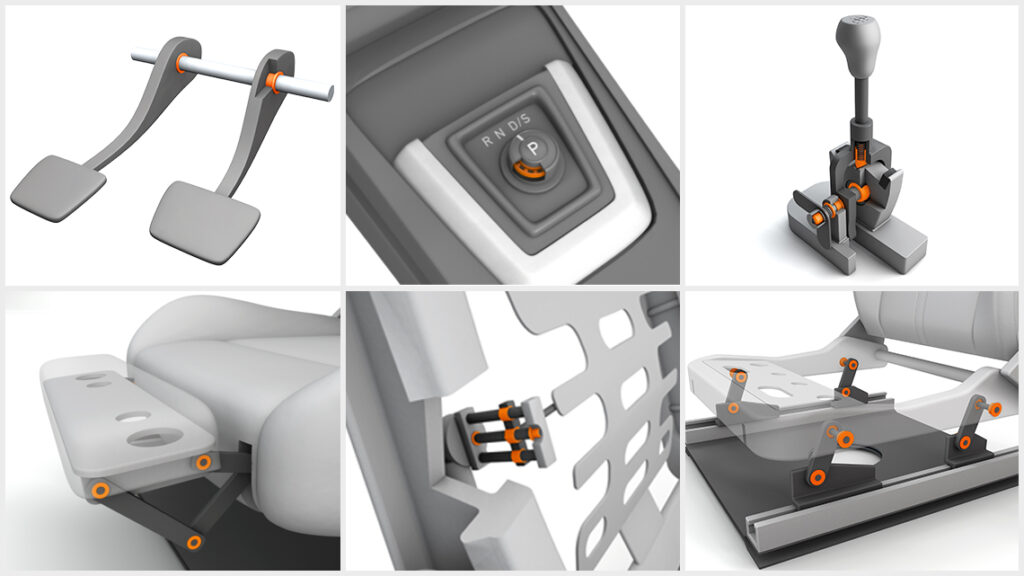 R N D/S
P